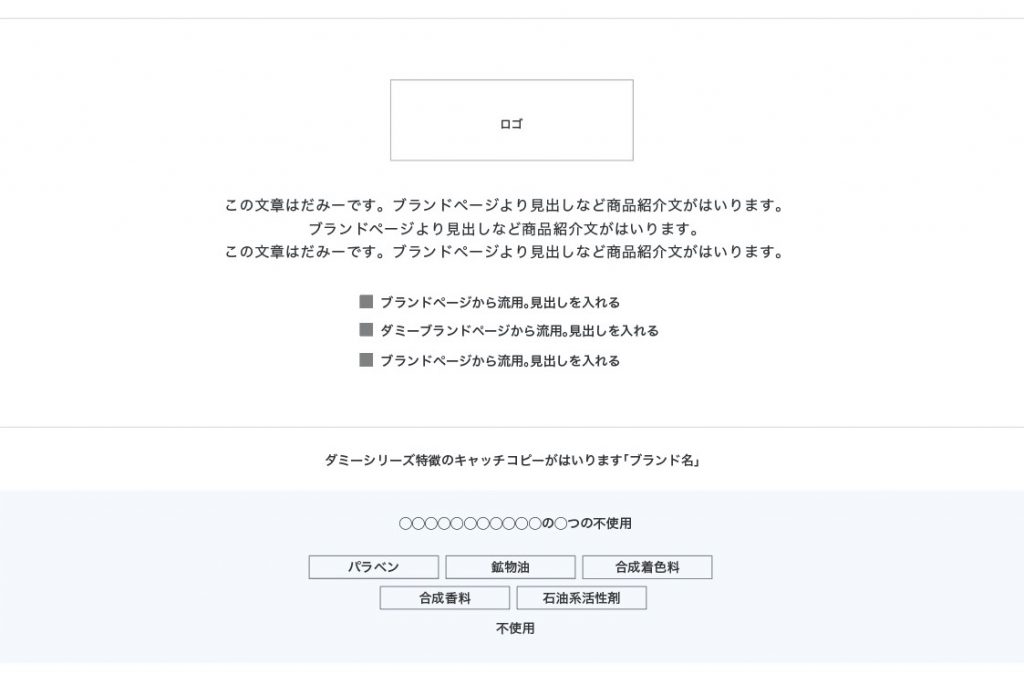 ロゴ

この文章はだみーです。ブランドページより見出しなど商品紹介文がはいります。
ブランドページより見出しなど商品紹介文がはいります。
この文章はだみーです。ブランドページより見出しなど商品紹介文がはいります。

■ ブランドページから流用。見出しを入れる
■ ダミーブランドページから流用。見出しを入れる
■ ブランドページから流用。見出しを入れる

ダミーシリーズ特徴のキャッチコピーがはいります「ブランド名」

○○○○○○○○○○○の○つの不使用

パラベン
鉱物油
合成着色料
合成香料
石油系活性剤

不使用